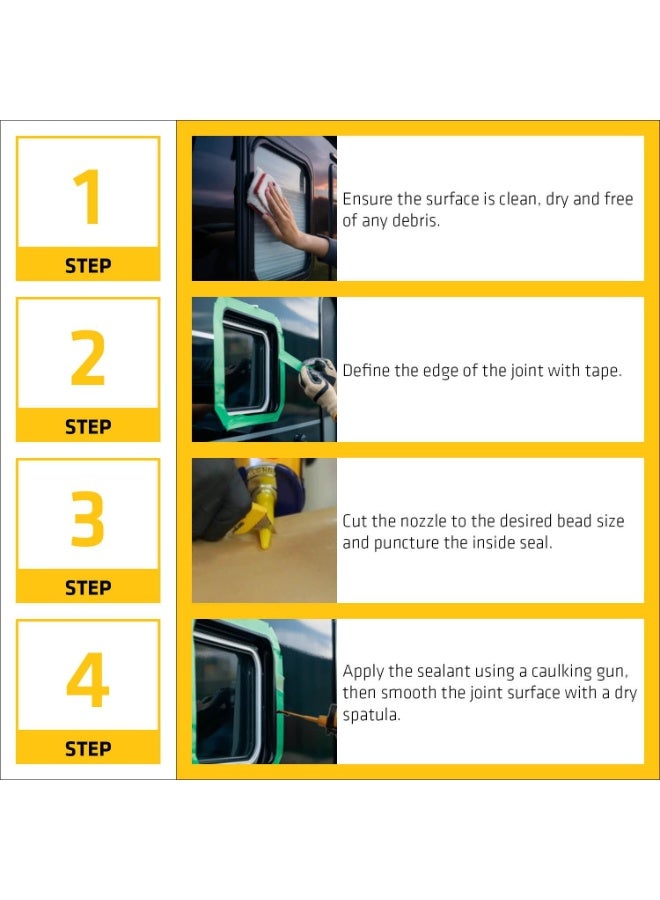 1
STEP

Ensure the surface is clean, dry and free of any debris.

2
STEP

Define the edge of the joint with tape.

3
STEP

Cut the nozzle to the desired bead size and puncture the inside seal.

4
STEP

Apply the sealant using a caulking gun, then smooth the joint surface with a dry spatula.